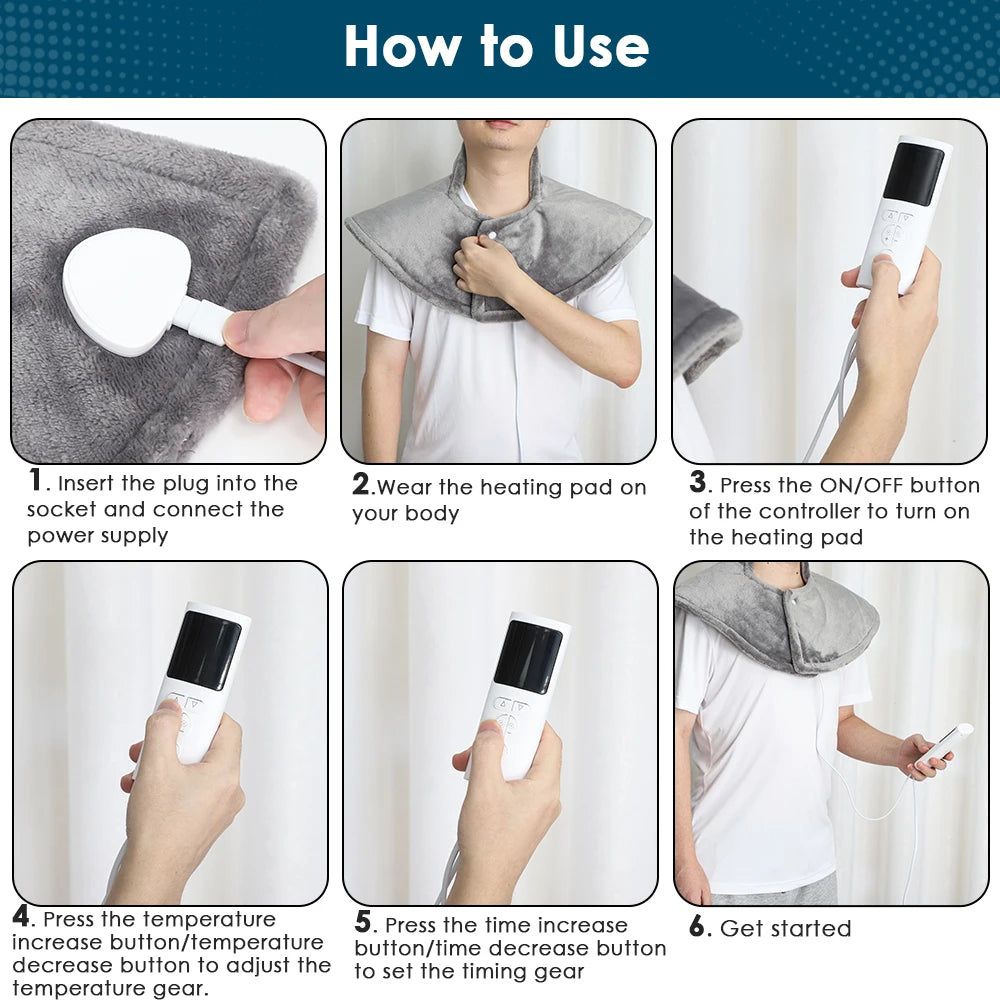 How to Use

1. Insert the plug into the socket and connect the power supply

2.Wear the heating pad on your body

3. Press the ON/OFF button of the controller to turn on the heating pad

4. Press the temperature increase button/temperature decrease button to adjust the temperature gear.

5. Press the time increase button/time decrease button to set the timing gear

6. Get started