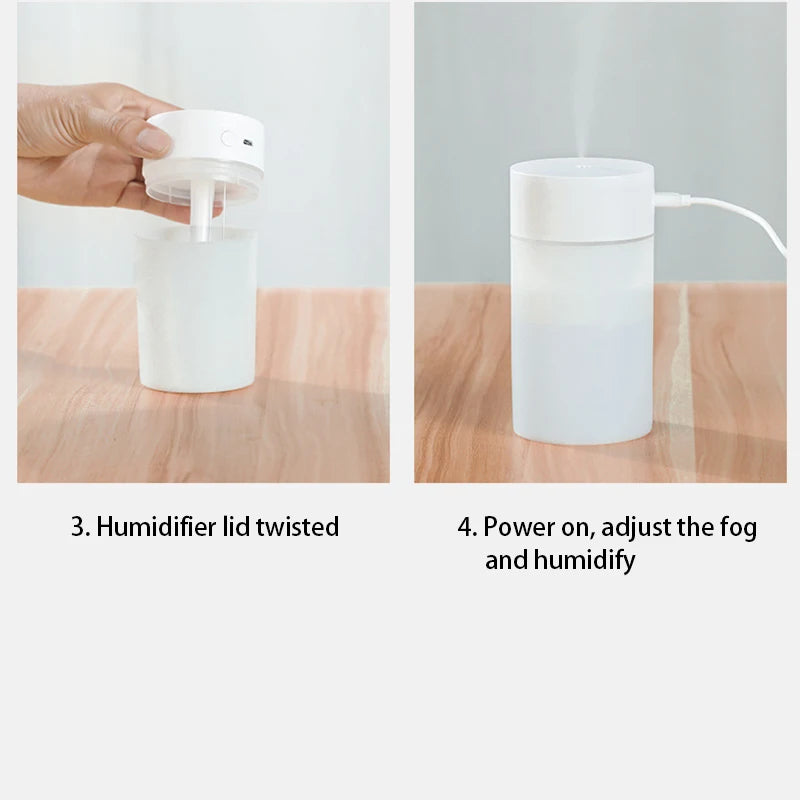 3. Humidifier lid twisted

4. Power on, adjust the fog and humidify