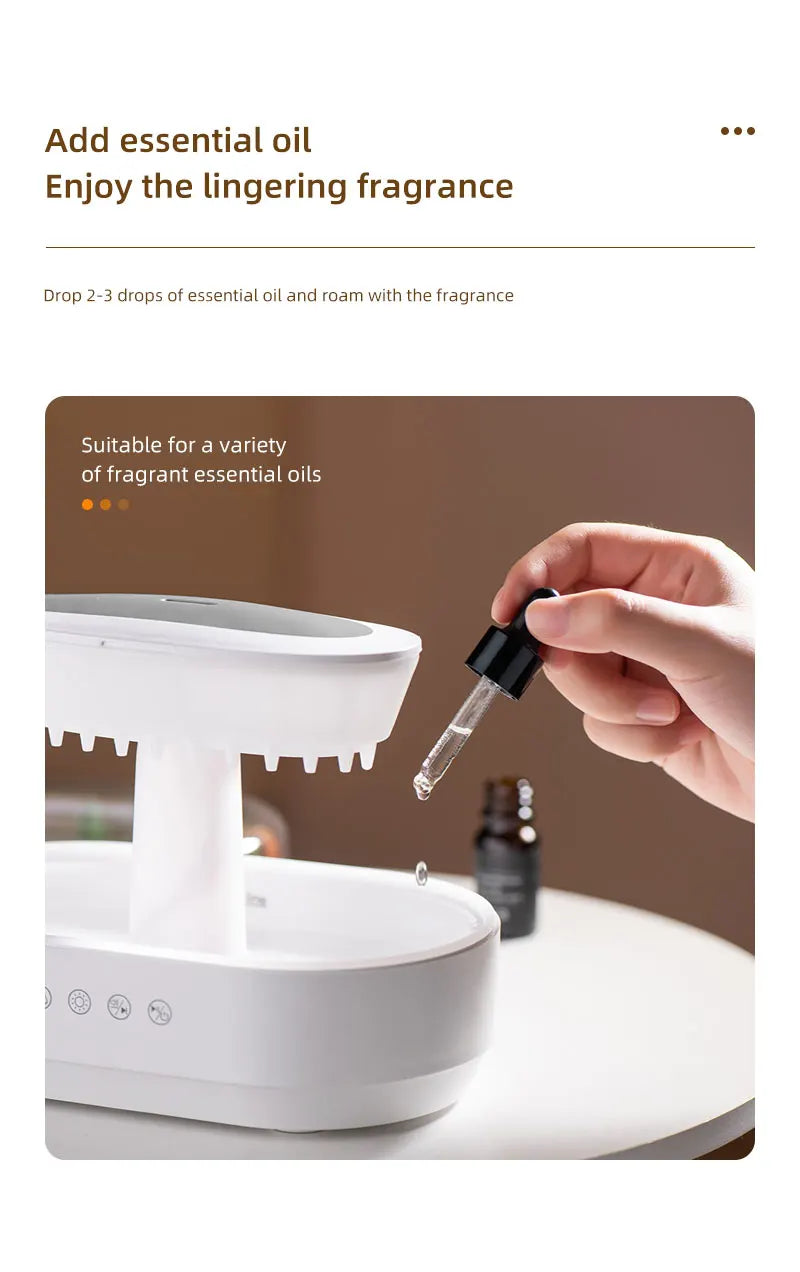 Add essential oil
Enjoy the lingering fragrance

Drop 2-3 drops of essential oil and roam with the fragrance

Suitable for a variety of fragrant essential oils