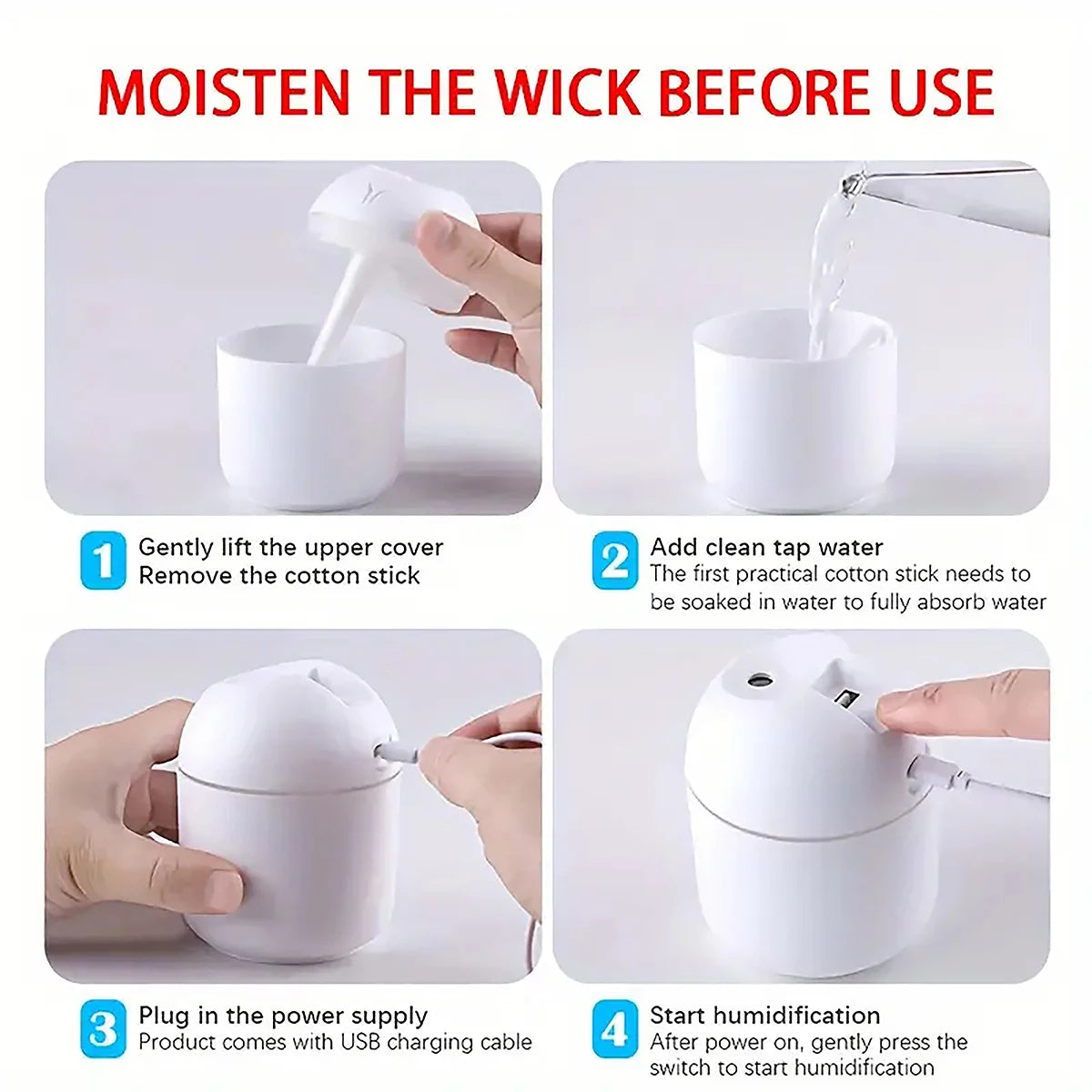 MOISTEN THE WICK BEFORE USE

1 Gently lift the upper cover
Remove the cotton stick

2 Add clean tap water
The first practical cotton stick needs to be soaked in water to fully absorb water

3 Plug in the power supply
Product comes with USB charging cable

4 Start humidification
After power on, gently press the switch to start humidification