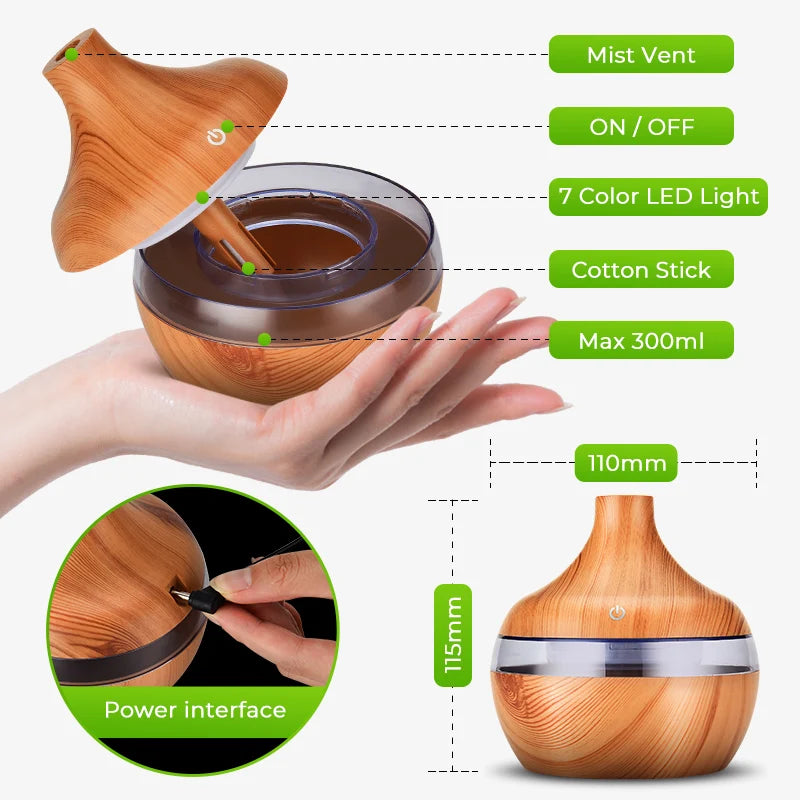 Mist Vent
ON / OFF
7 Color LED Light
Cotton Stick
Max 300ml
110mm
115mm
Power interface