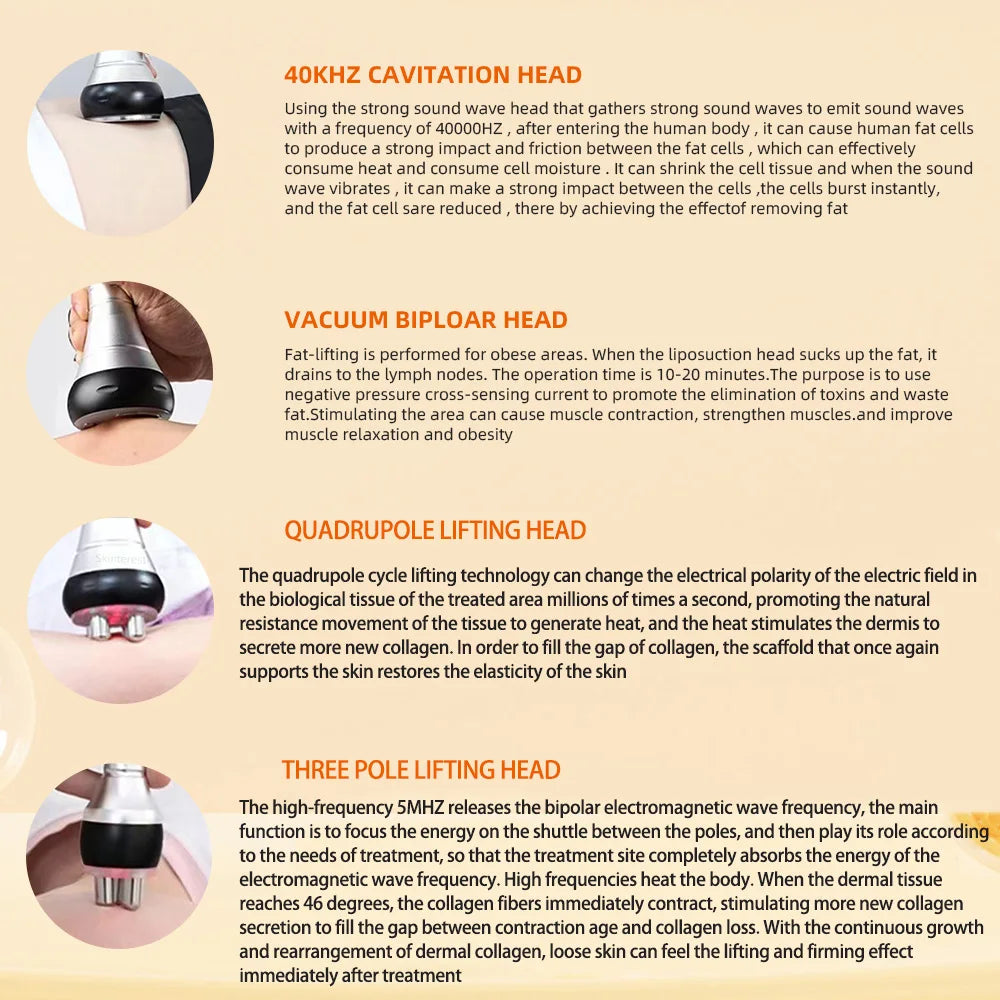 40KHZ CAVITATION HEAD

Using the strong sound wave head that gathers strong sound waves to emit sound waves with a frequency of 40000HZ , after entering the human body , it can cause human fat cells to produce a strong impact and friction between the fat cells , which can effectively consume heat and consume cell moisture . It can shrink the cell tissue and when the sound wave vibrates , it can make a strong impact between the cells ,the cells burst instantly, and the fat cell sare reduced , there by achieving the effectof removing fat

VACUUM BIPLOAR HEAD

Fat-lifting is performed for obese areas. When the liposuction head sucks up the fat, it drains to the lymph nodes. The operation time is 10-20 minutes.The purpose is to use negative pressure cross-sensing current to promote the elimination of toxins and waste fat.Stimulating the area can cause muscle contraction, strengthen muscles.and improve muscle relaxation and obesity

QUADRUPOLE LIFTING HEAD

The quadrupole cycle lifting technology can change the electrical polarity of the electric field in the biological tissue of the treated area millions of times a second, promoting the natural resistance movement of the tissue to generate heat, and the heat stimulates the dermis to secrete more new collagen. In order to fill the gap of collagen, the scaffold that once again supports the skin restores the elasticity of the skin

THREE POLE LIFTING HEAD

The high-frequency 5MHZ releases the bipolar electromagnetic wave frequency, the main function is to focus the energy on the shuttle between the poles, and then play its role according to the needs of treatment, so that the treatment site completely absorbs the energy of the electromagnetic wave frequency. High frequencies heat the body. When the dermal tissue reaches 46 degrees, the collagen fibers immediately contract, stimulating more new collagen secretion to fill the gap between contraction age and collagen loss. With the continuous growth and rearrangement of dermal collagen, loose skin can feel the lifting and firming effect immediately after treatment