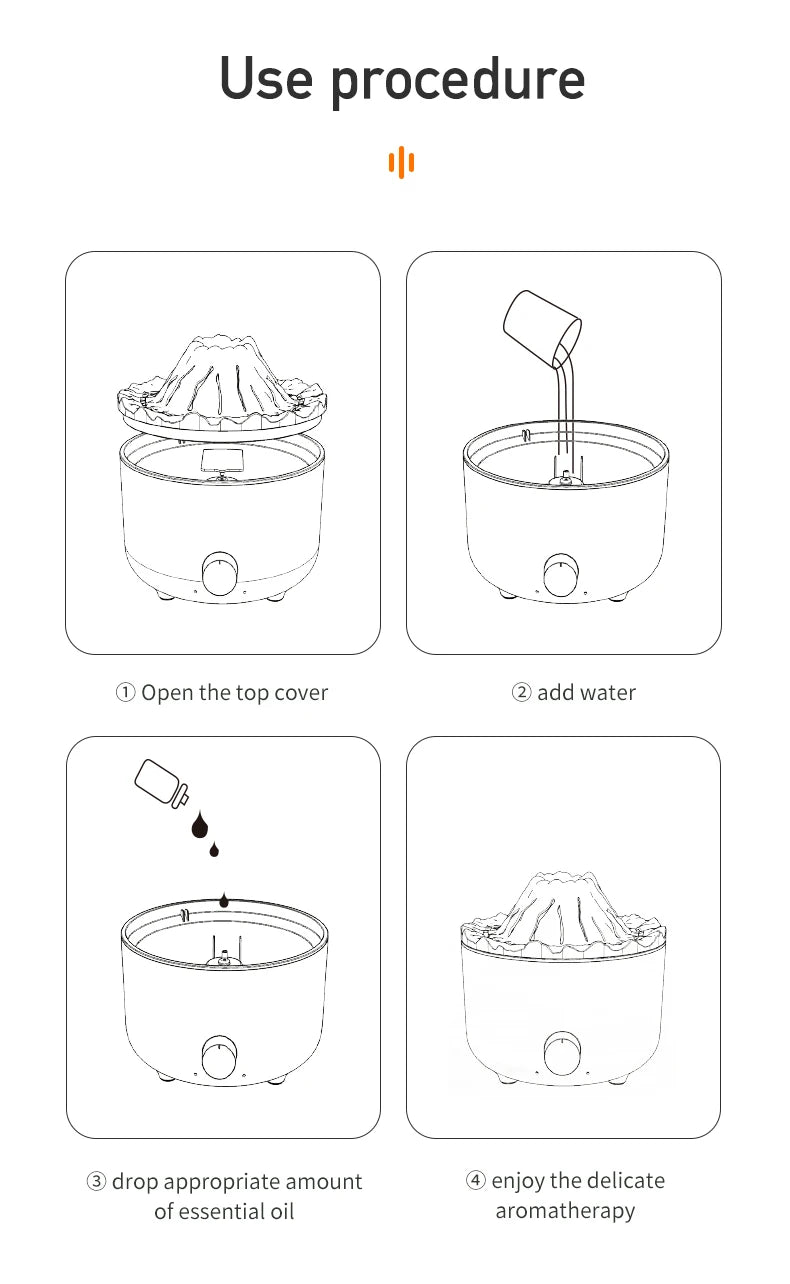 Use procedure

① Open the top cover

② add water

③ drop appropriate amount of essential oil

④ enjoy the delicate aromatherapy