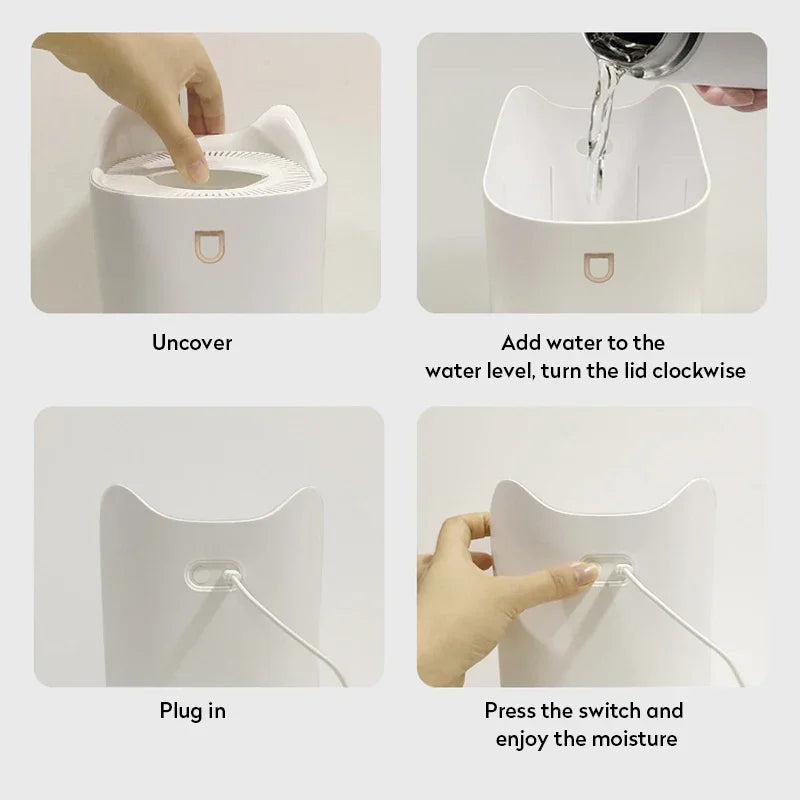 Uncover

Add water to the water level, turn the lid clockwise

Plug in

Press the switch and enjoy the moisture