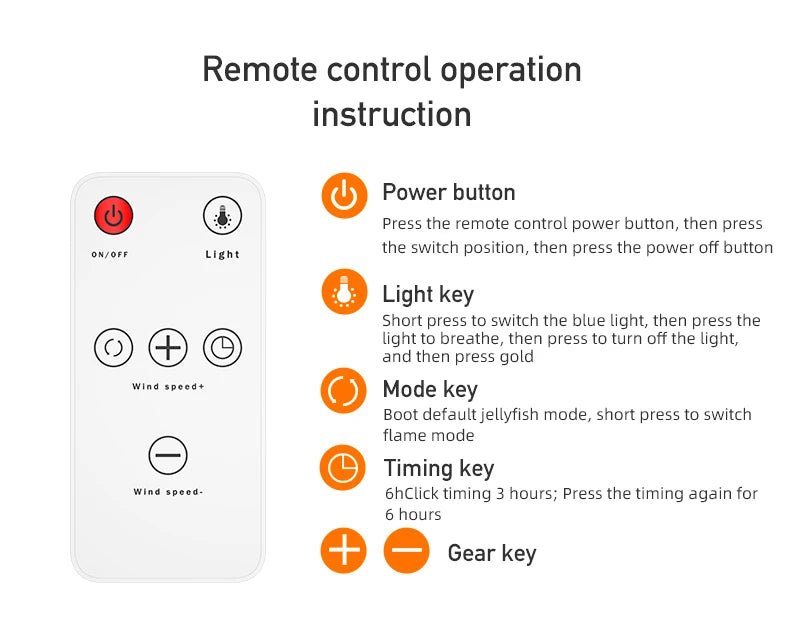 Remote control operation instruction

ON/OFF

Light

Wind speed+

Wind speed-

Power button
Press the remote control power button, then press the switch position, then press the power off button

Light key
Short press to switch the blue light, then press the light to breathe, then press to turn off the light, and then press gold

Mode key
Boot default jellyfish mode, short press to switch flame mode

Timing key
6hClick timing 3 hours; Press the timing again for 6 hours

Gear key