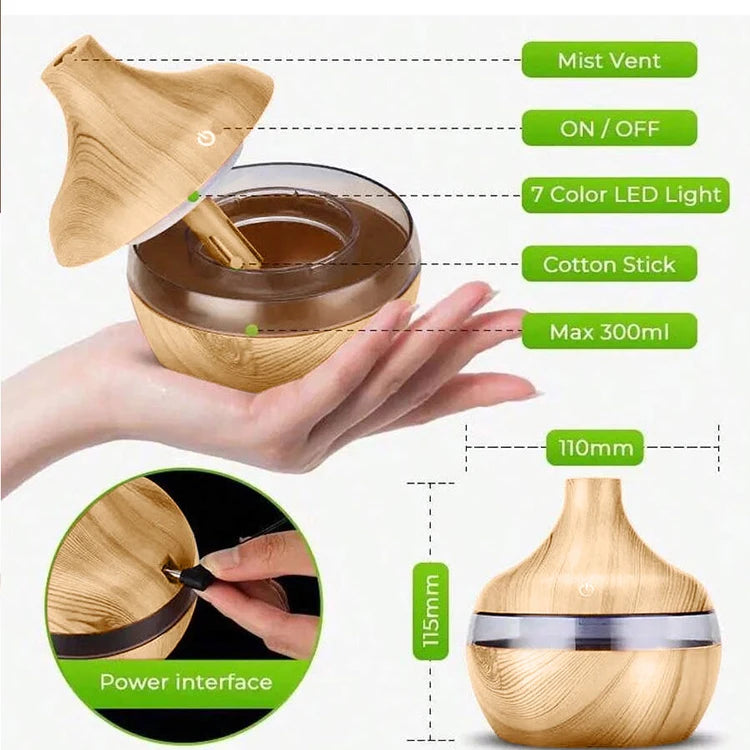 Mist Vent
ON / OFF
7 Color LED Light
Cotton Stick
Max 300ml
110mm
115mm
Power interface